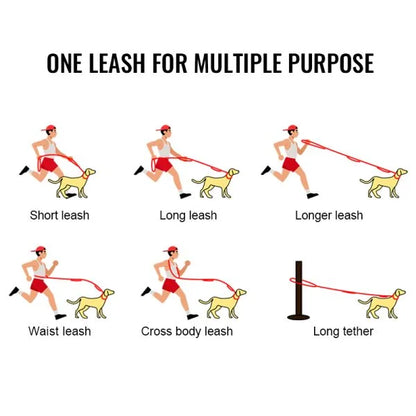 ONE LEASH FOR MULTIPLE PURPOSE

Short leash

Long leash

Longer leash

Waist leash

Cross body leash

Long tether